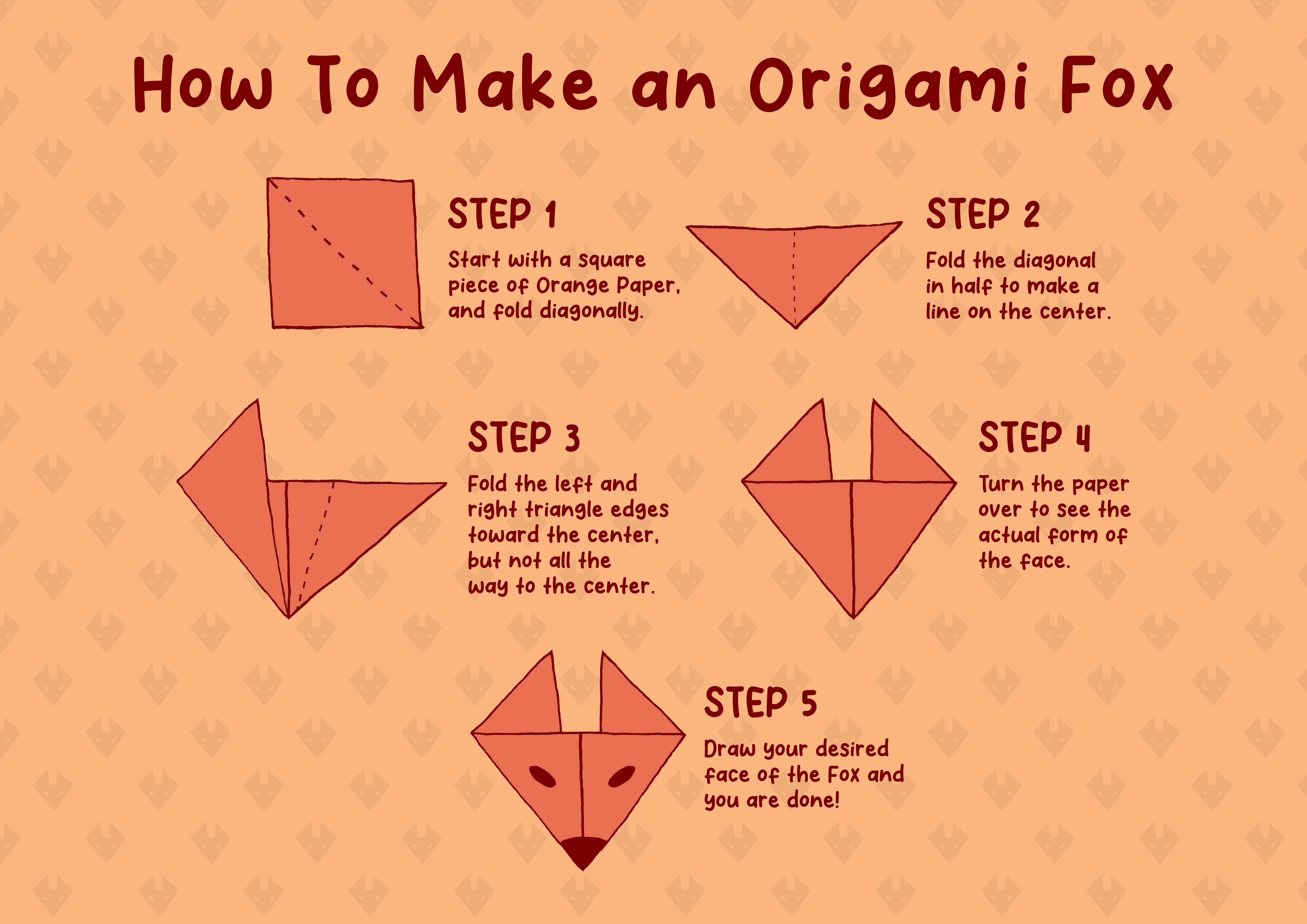 How To Make an Origami Fox

STEP 1

Start with a square piece of Orange Paper, and fold diagonally.

STEP 2

Fold the diagonal in half to make a line on the center.

STEP 3

Fold the left and right triangle edges toward the center, but not all the way to the center.

STEP 4

Turn the paper over to see the actual form of the face.

STEP 5

Draw your desired face of the Fox and you are done!